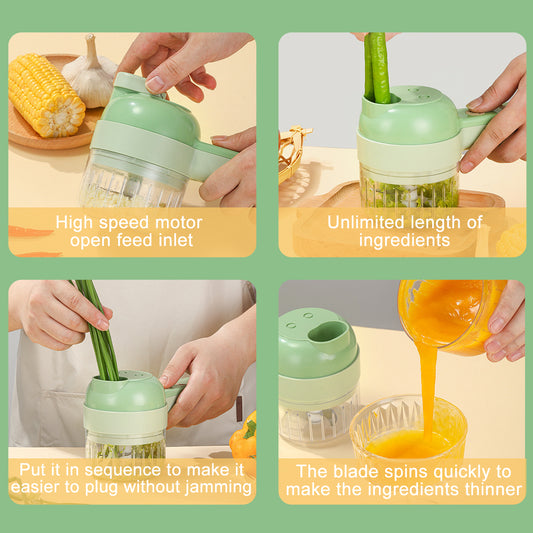 High speed motor open feed inlet

Unlimited length of ingredients

Put it in sequence to make it easier to plug without jamming

The blade spins quickly to make the ingredients thinner