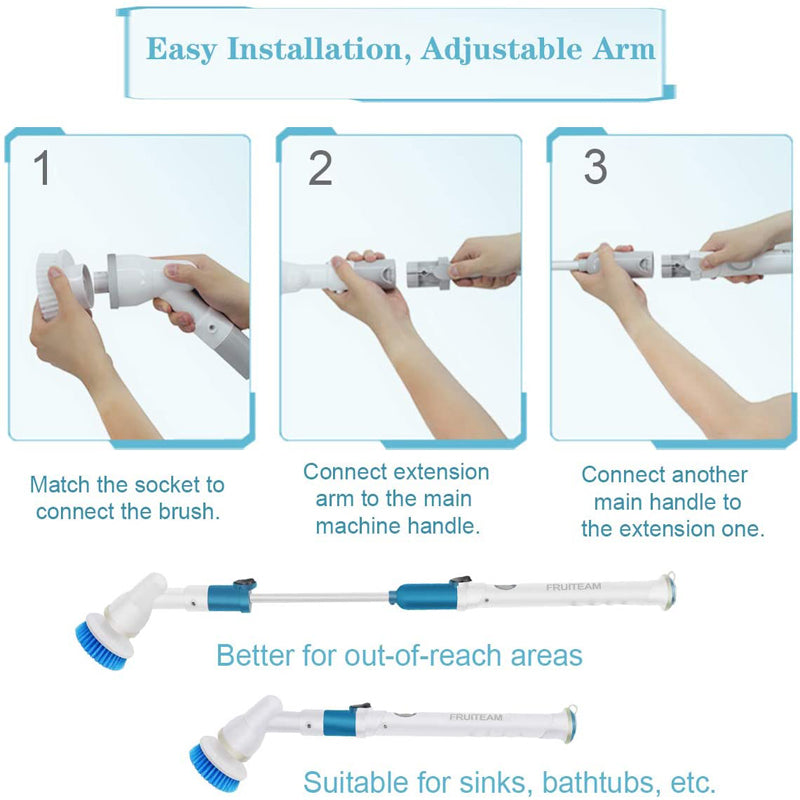 Easy Installation, Adjustable Arm

1

2

3

Match the socket to connect the brush.

Connect extension arm to the main machine handle.

Connect another main handle to the extension one.

FRUITEAM

Better for out-of-reach areas

FRUITEAM

Suitable for sinks, bathtubs, etc.